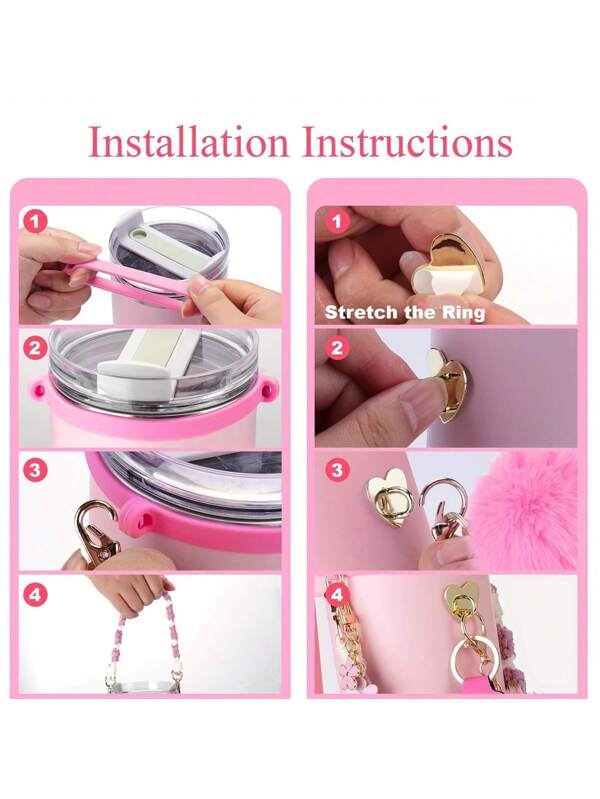 Installation Instructions

1

2

3

4

1

Stretch the Ring

2

3

4